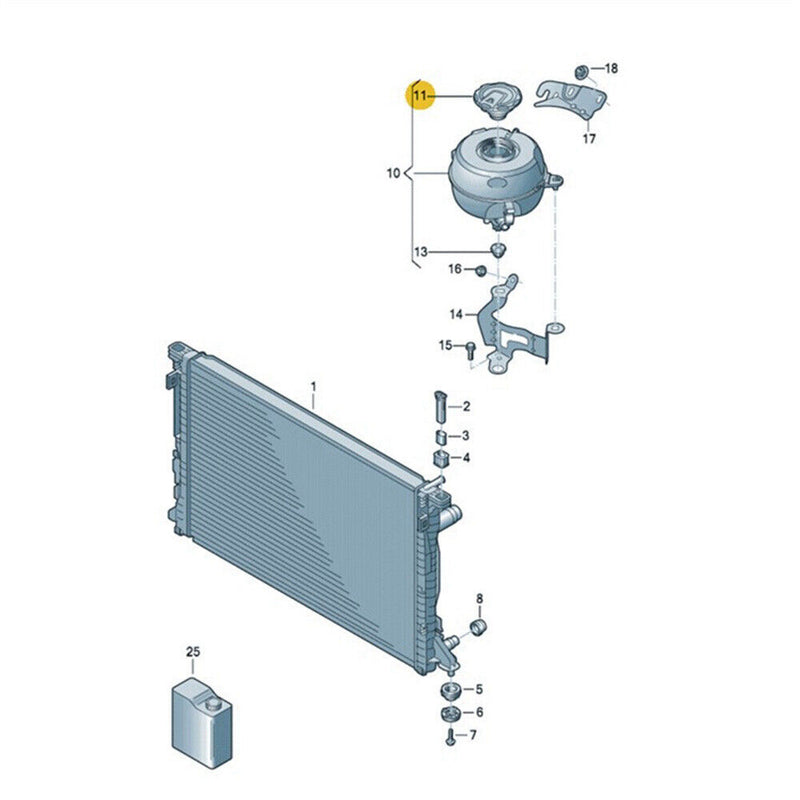 18
11
17
10
13
16
14
15
1
2
3
4
8
25
5
6
7