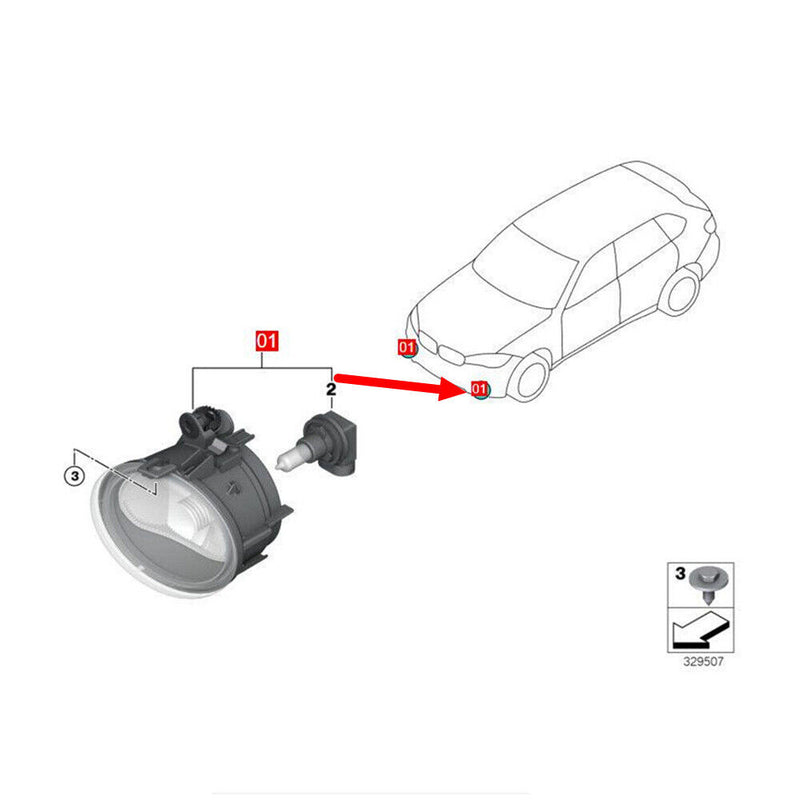 01
2
3
01
01
3
329507