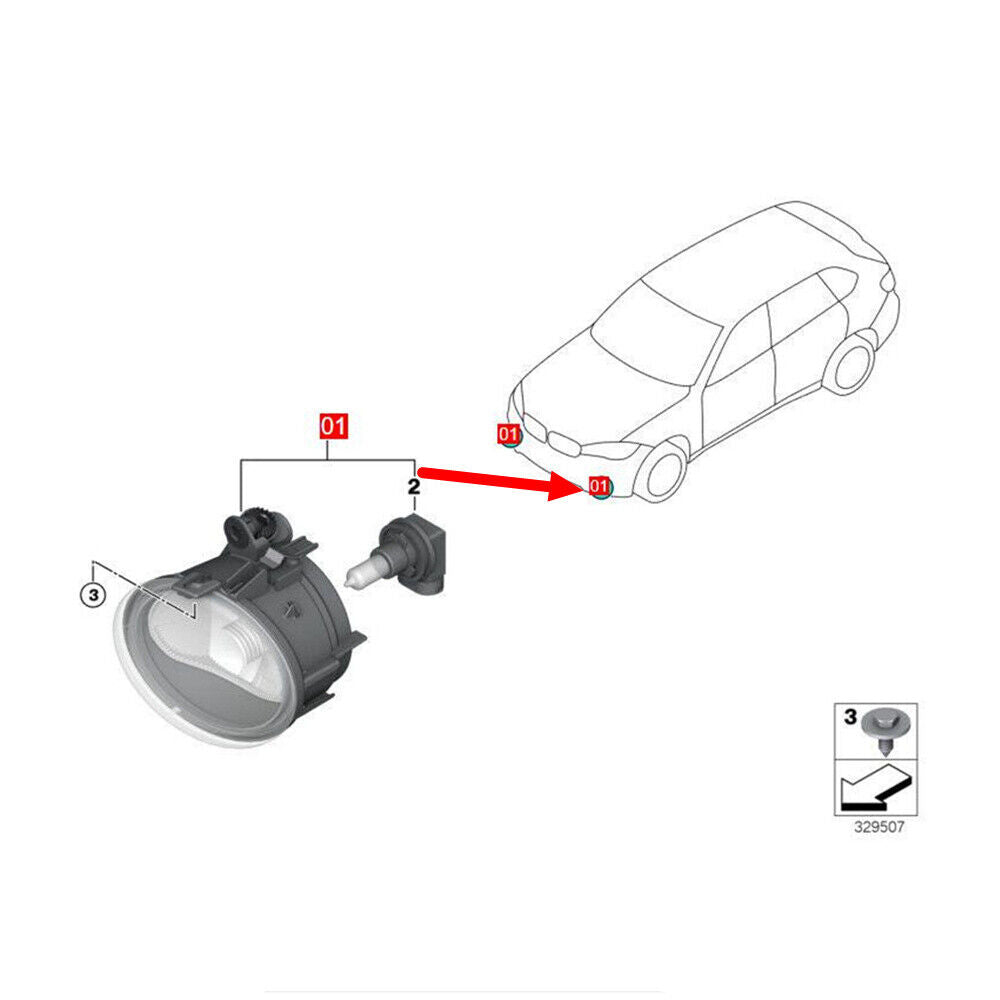 01
2
3
01
01
3
329507