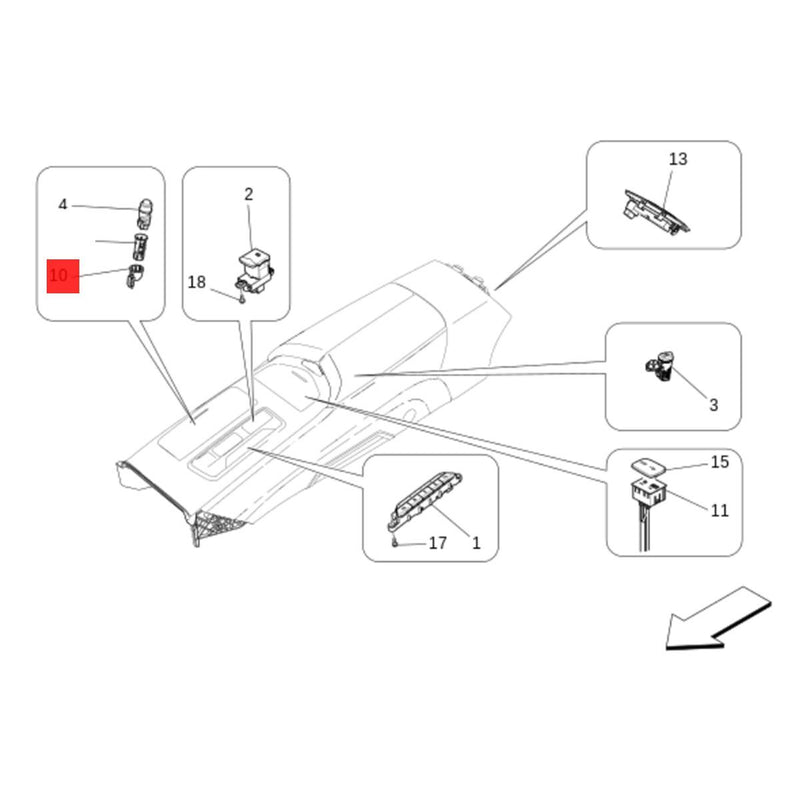 4
10
2
18
13
3
15
11
17
1