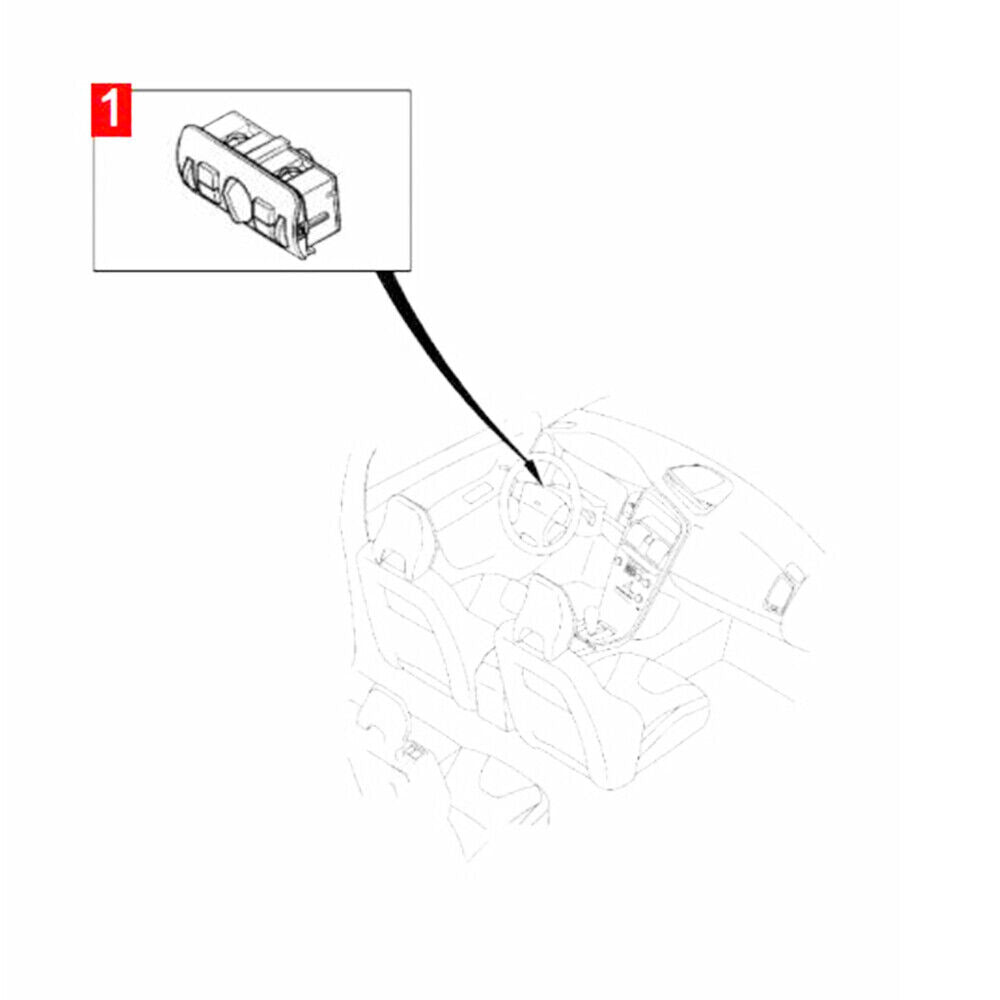 1