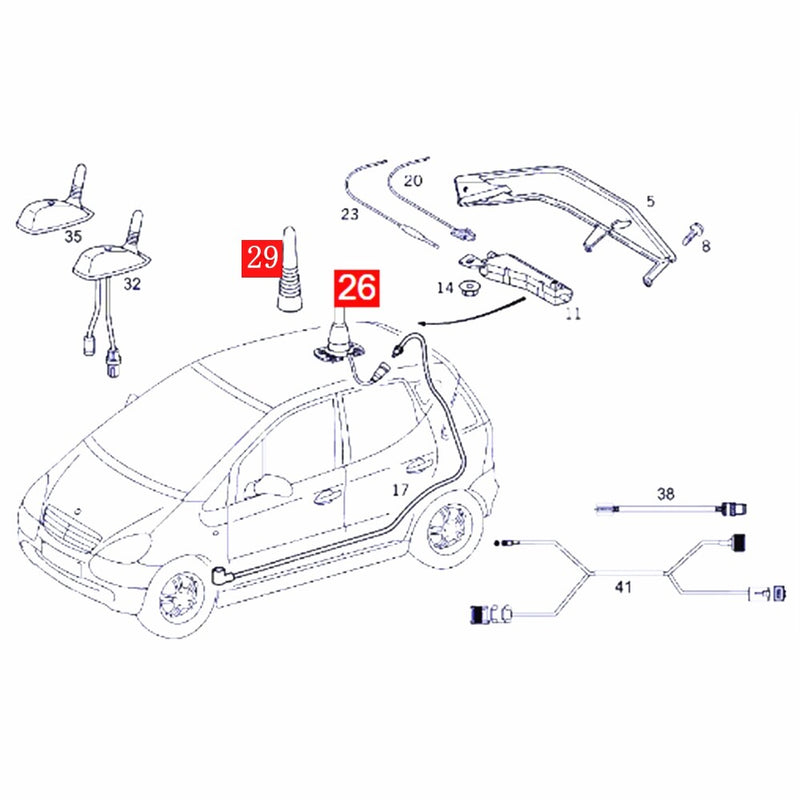 35
32
29
26
23
20
5
8
14
11
17
38
41