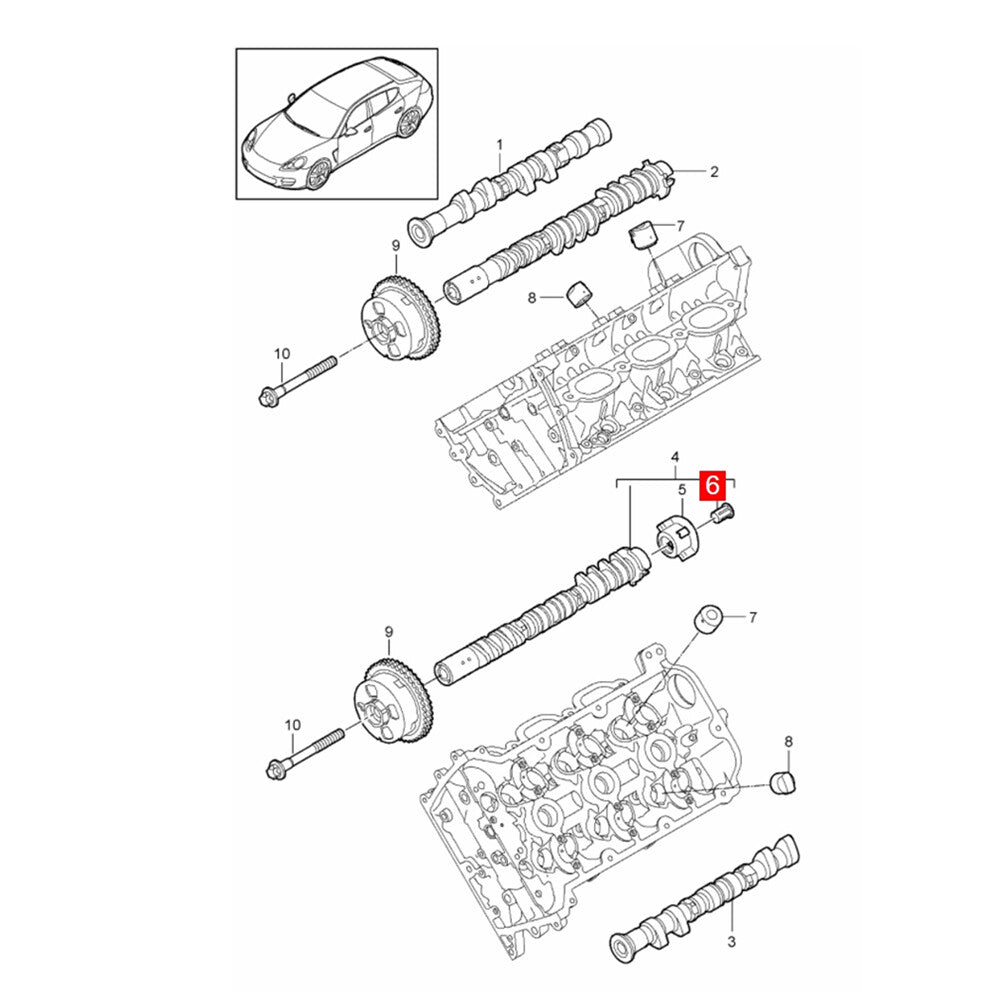 1
2
7
9
8
10
4
5
6
7
9
10
8
3