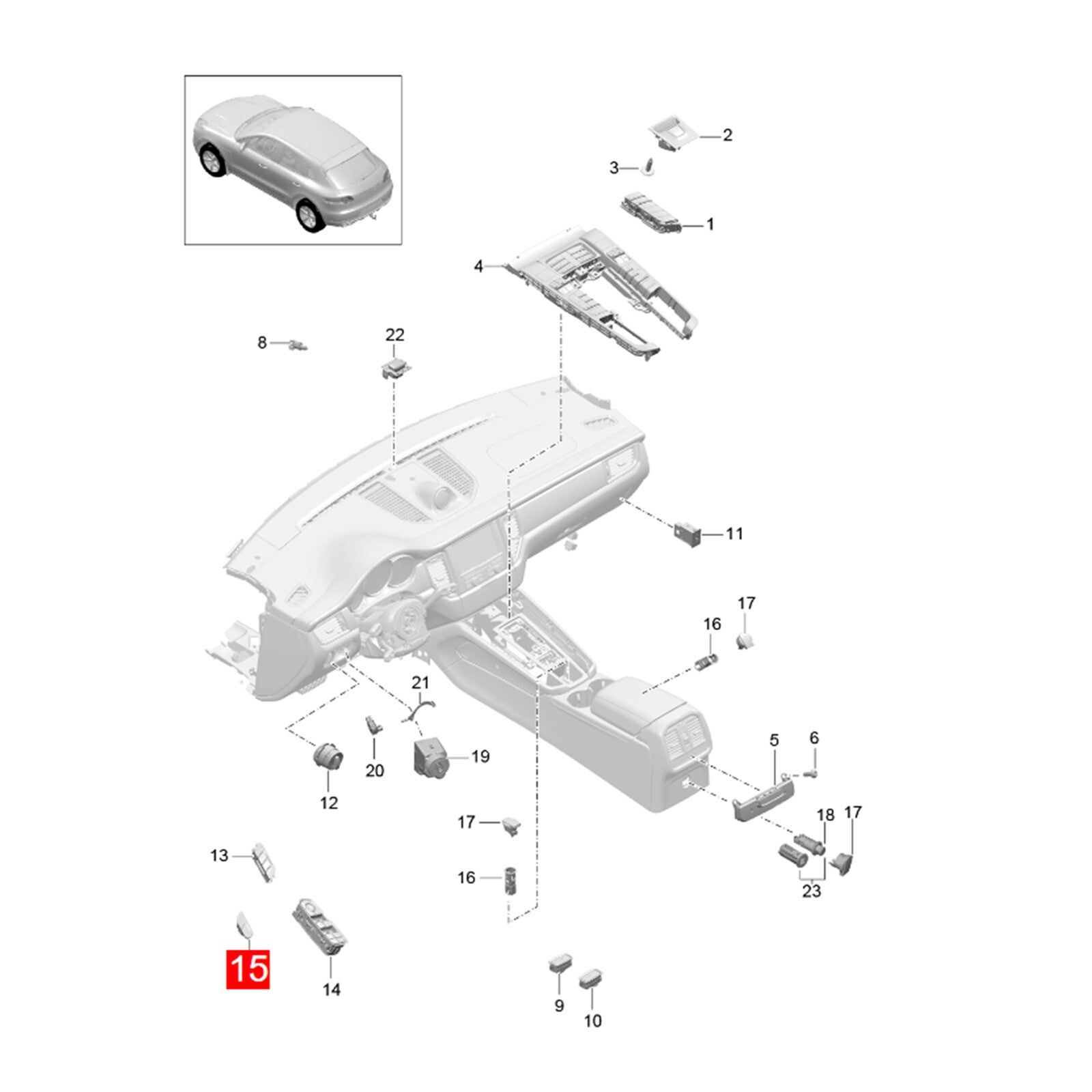 2
3
1
4
8
22
11
17
16
21
5
6
20
19
12
17
18
17
13
16
23
15
14
9
10