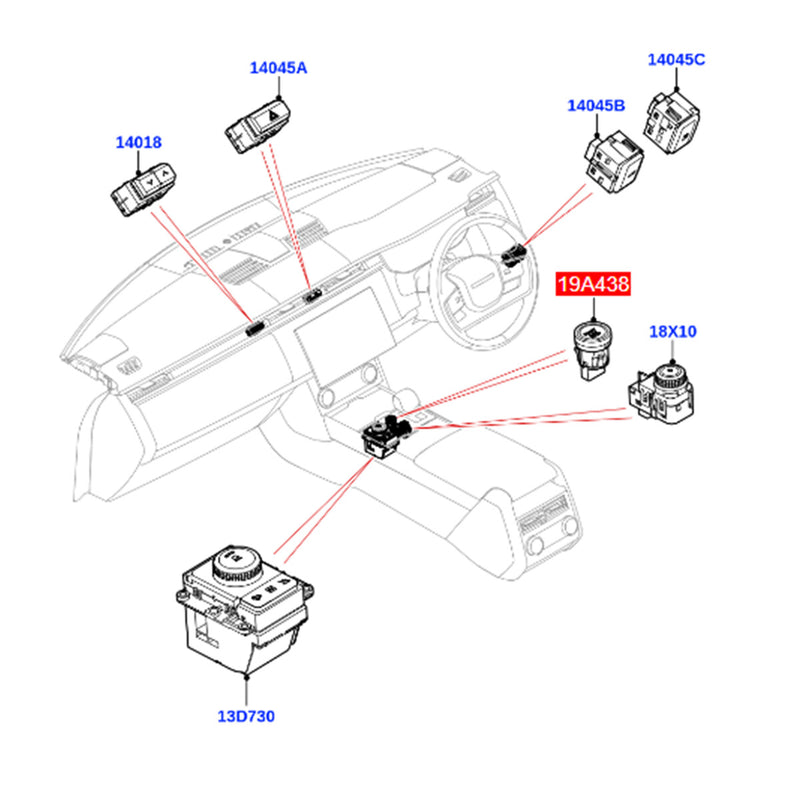 14045A

14045C

14045B

14018

19A438

18X10

13D730