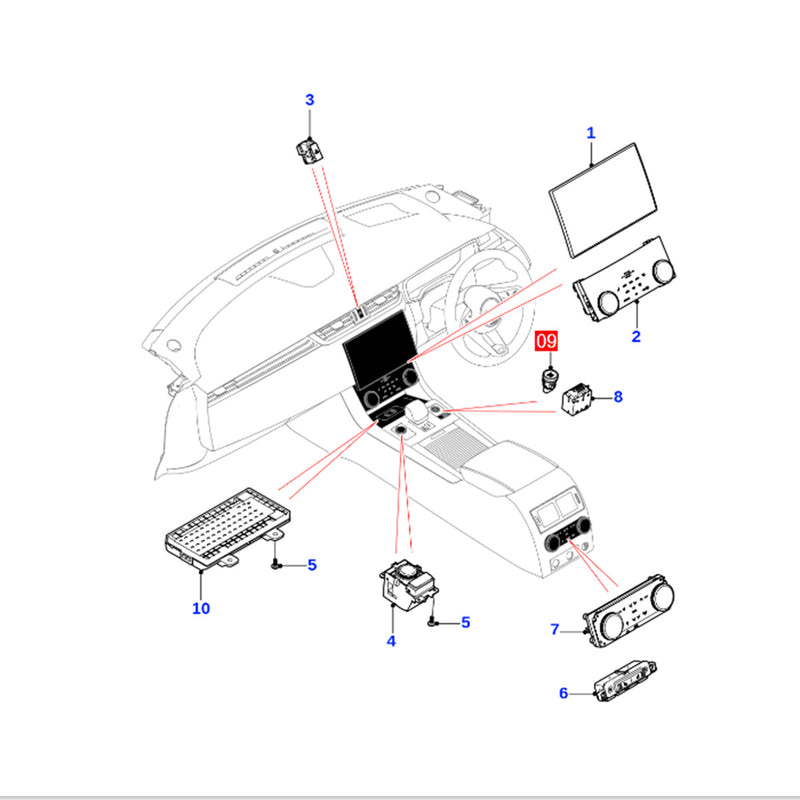 3
1
2
09
8
5
10
4
5
7
6