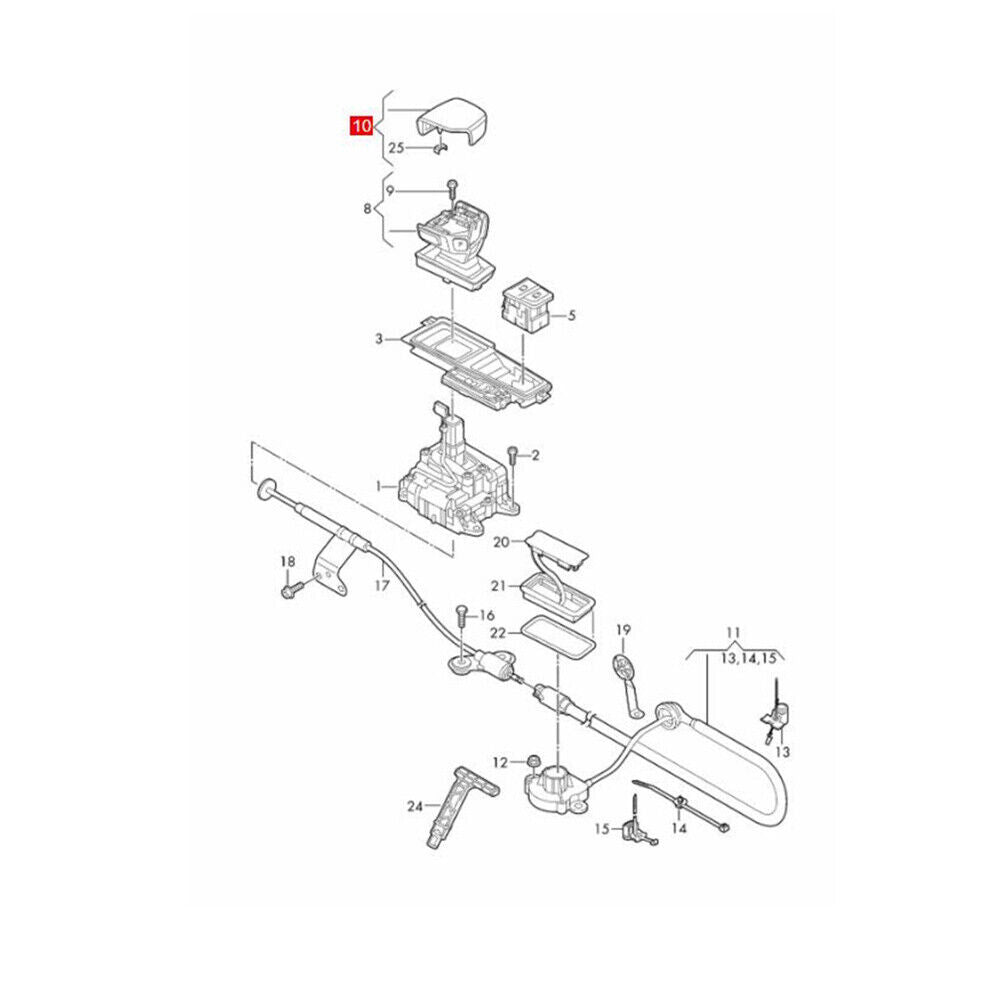 10
25
9
8
5
3
2
1
20
18
17
21
16
22
19
11
13,14,15
13
12
24
15
14