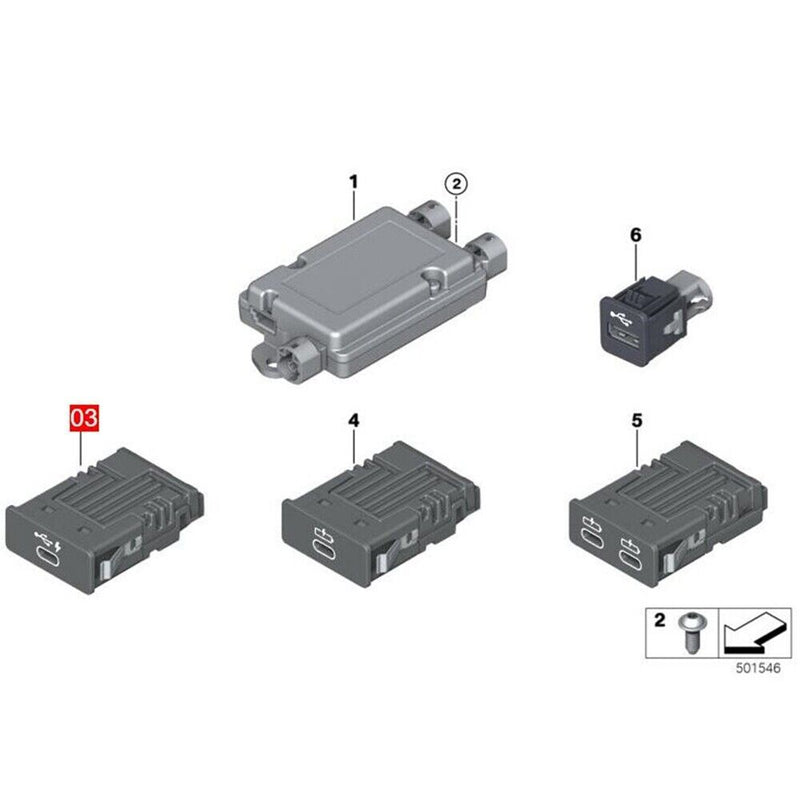 1
2
6
03
4
5
2
501546