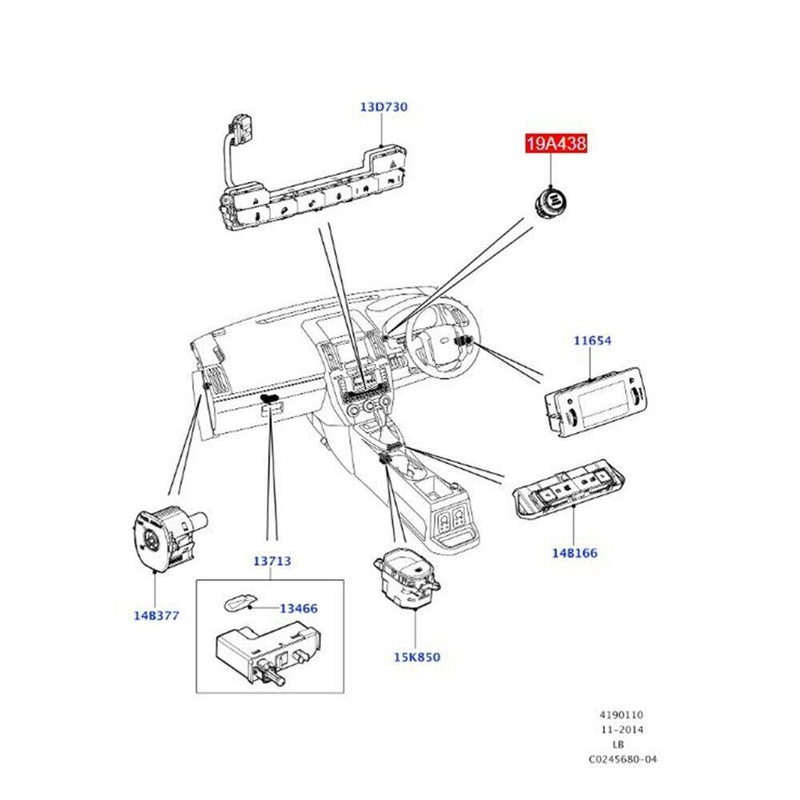 13D730

19A438

11654

14B166

14B377

13713

13466

15K850

4190110
11-2014
LB
C0245680-04