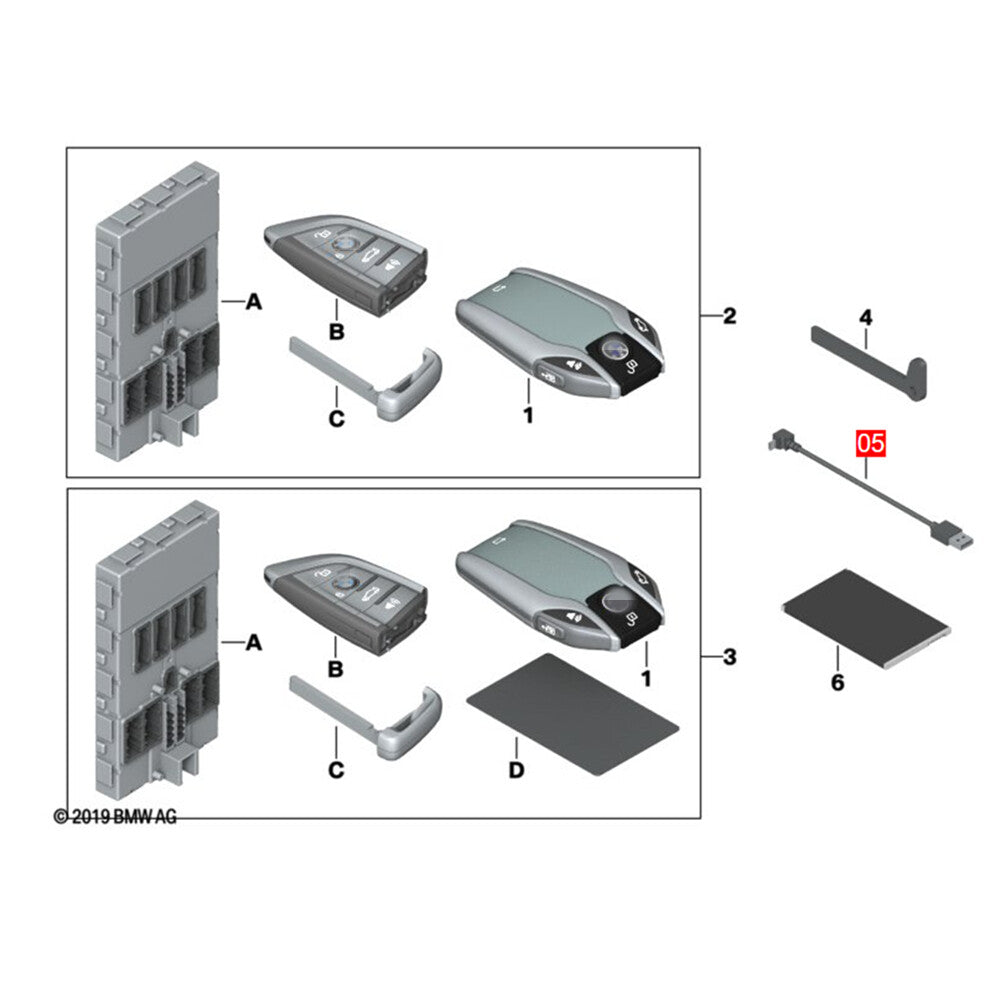 A
B
C
1
2
4
05
A
B
C
D
1
3
6
© 2019 BMW AG