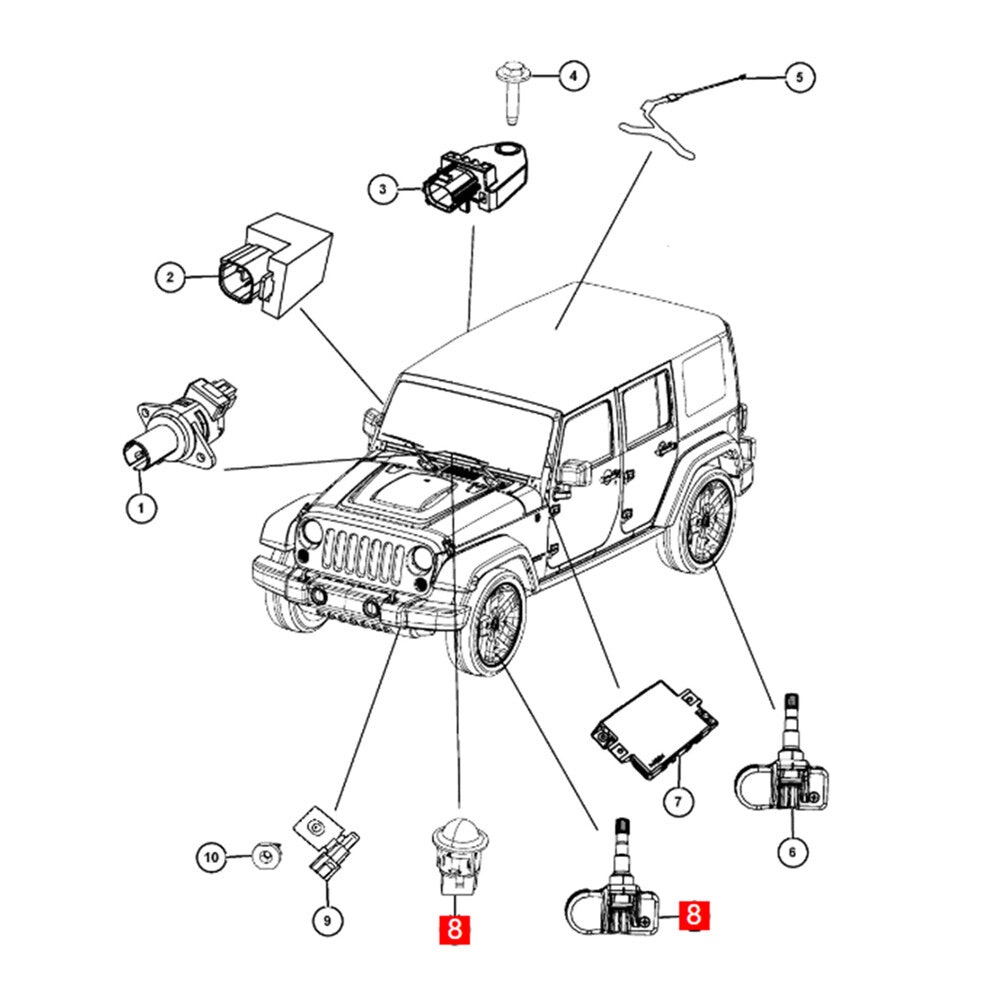 4
5
3
2
1
7
6
10
9
8
8