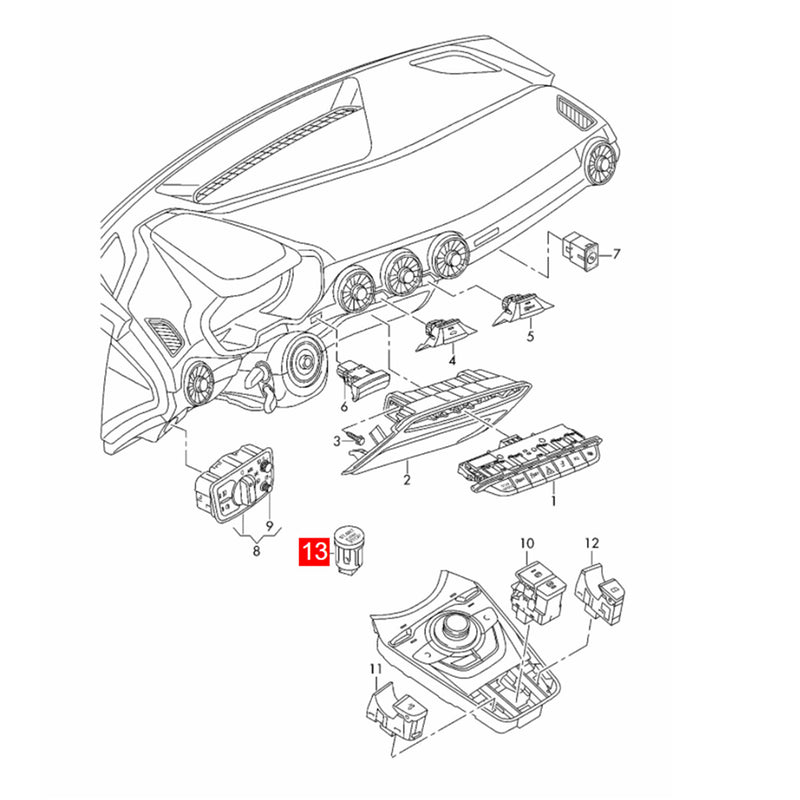 7
5
4
6
3
2
1
9
8
13
10
12
11