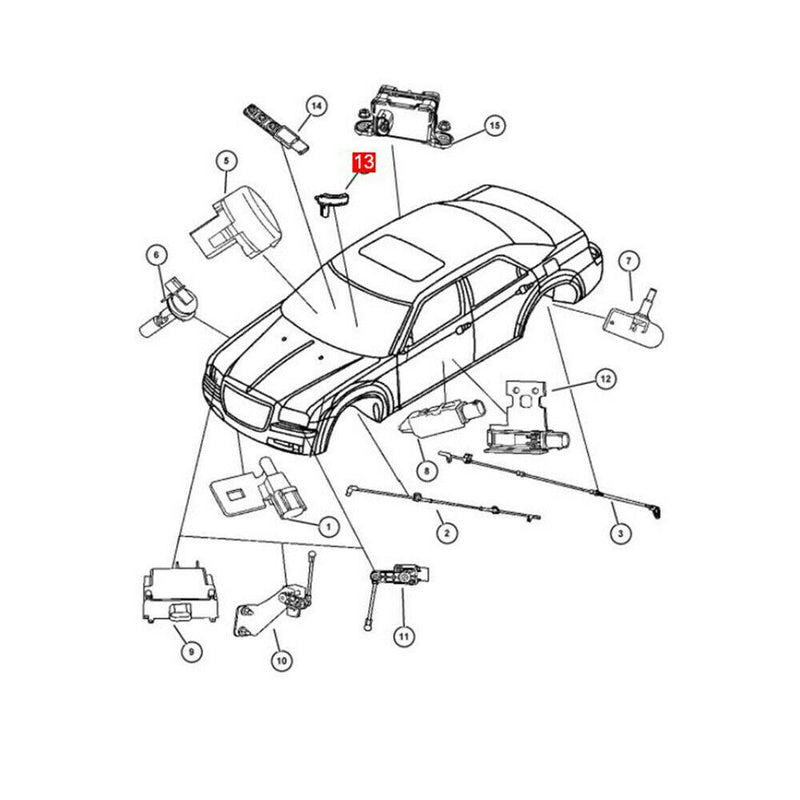 14
15
13
5
6
7
12
8
1
2
3
9
10
11