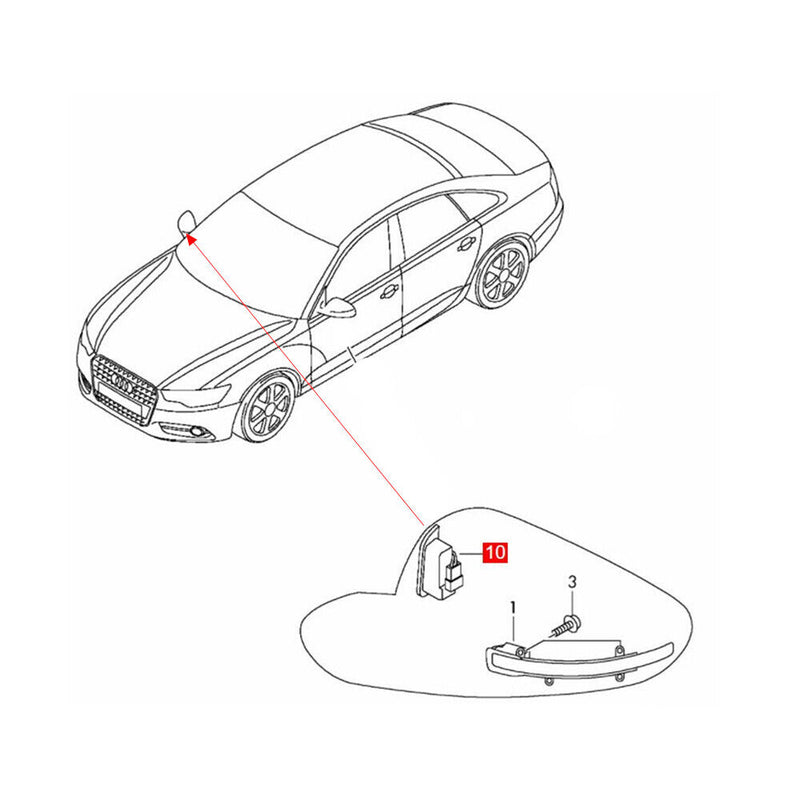 10
3
1