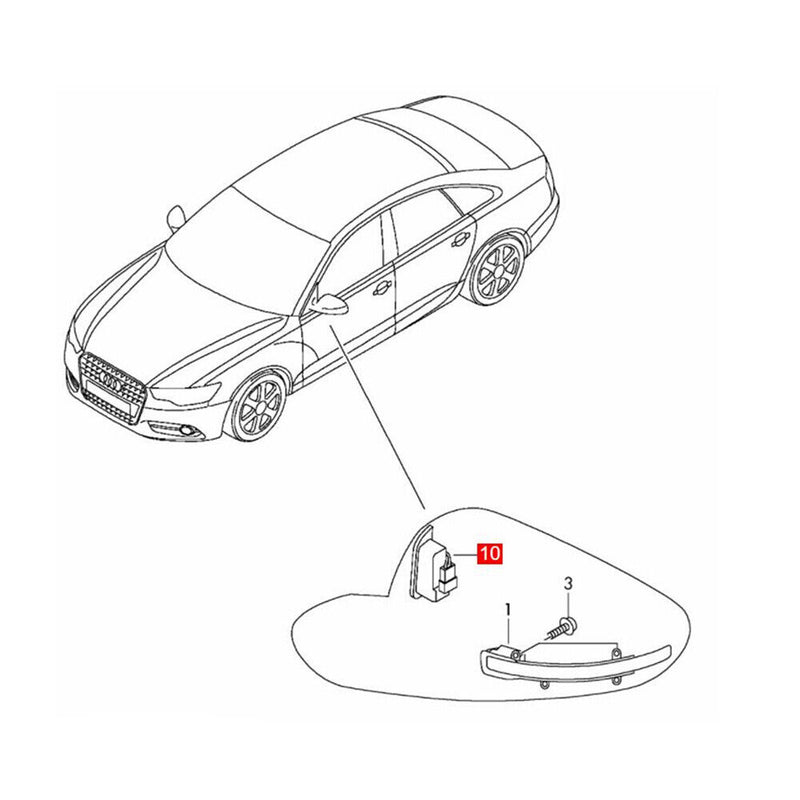 10
3
1