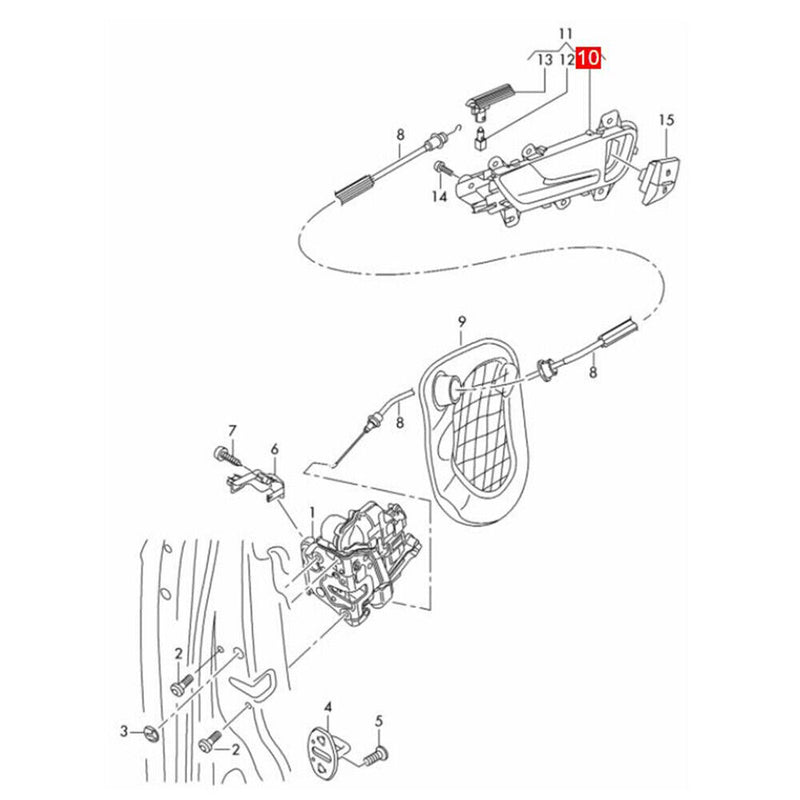 11
13
12
10
15
8
14
9
8
8
7
6
1
2
3
2
4
5