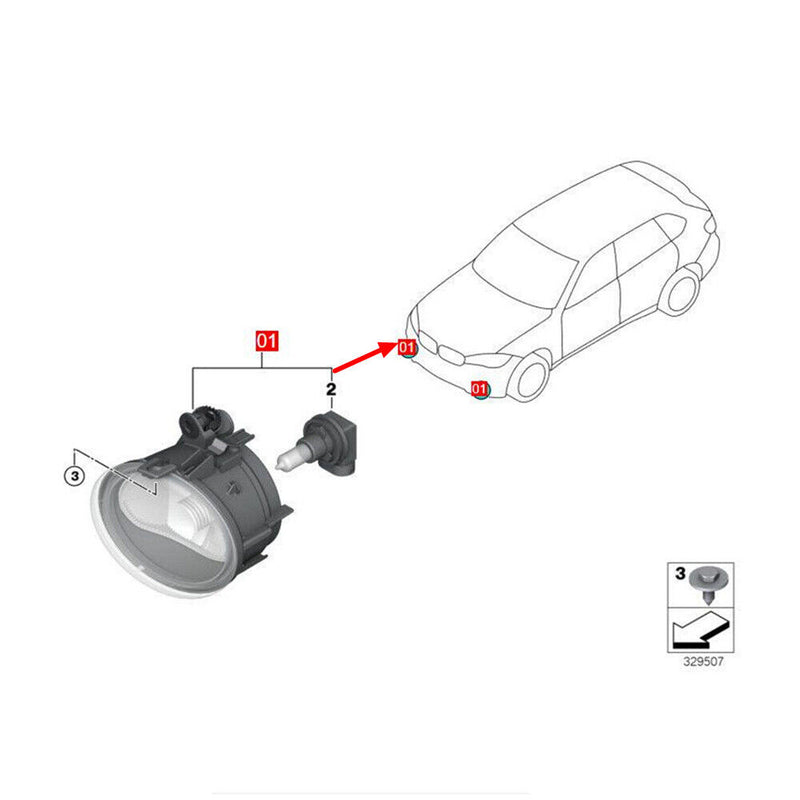 01
2
3
01
01
3
329507