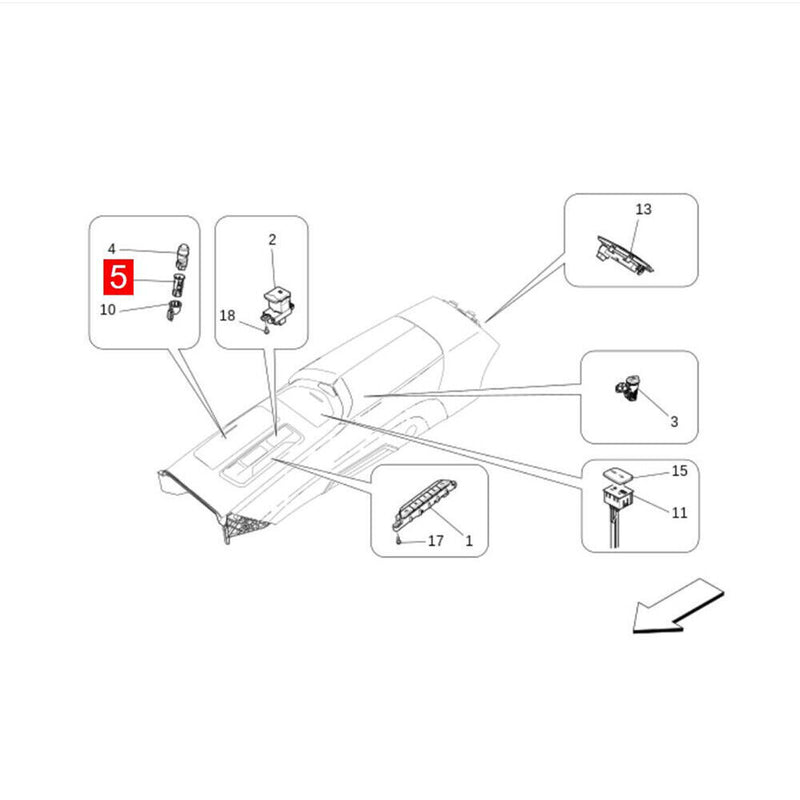 4
5
10
2
18
13
3
15
11
17
1