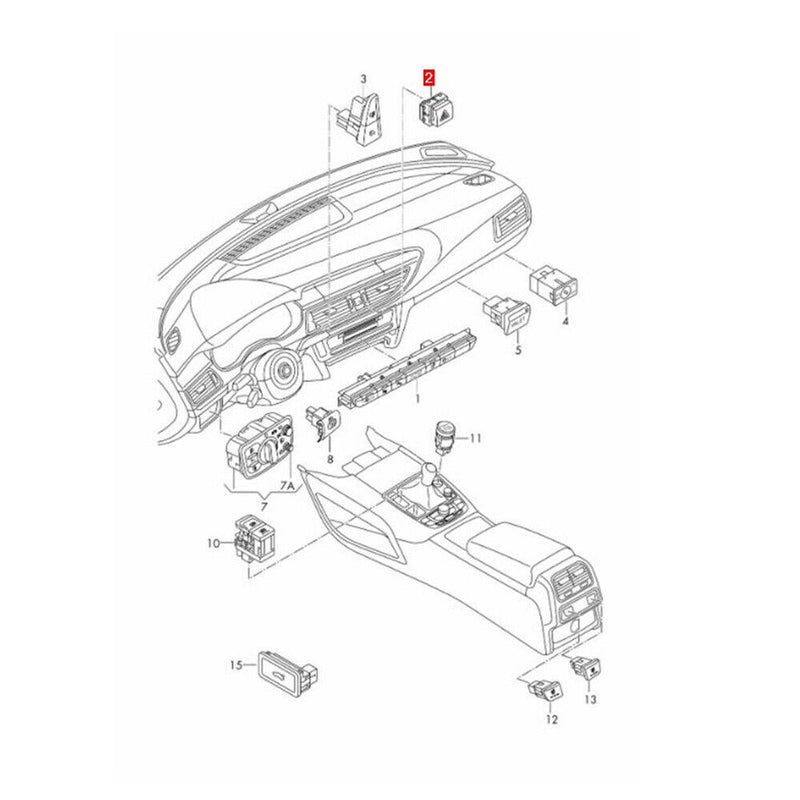 3
2
4
5
1
11
8
7A
7
10
15
12
13