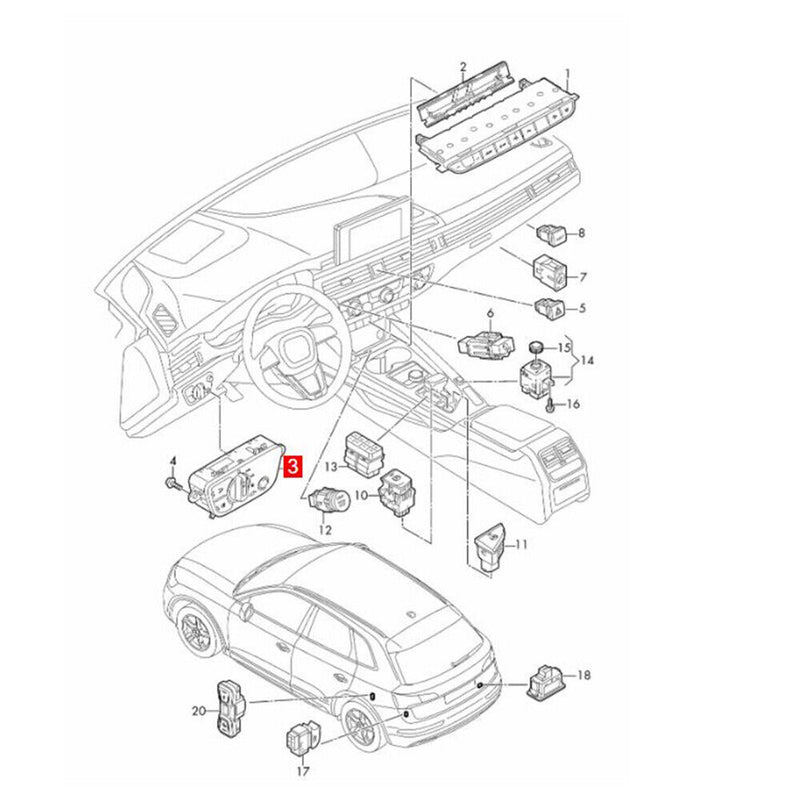 2
1
8
7
5
6
15
14
16
4
3
13
10
12
11
18
20
17