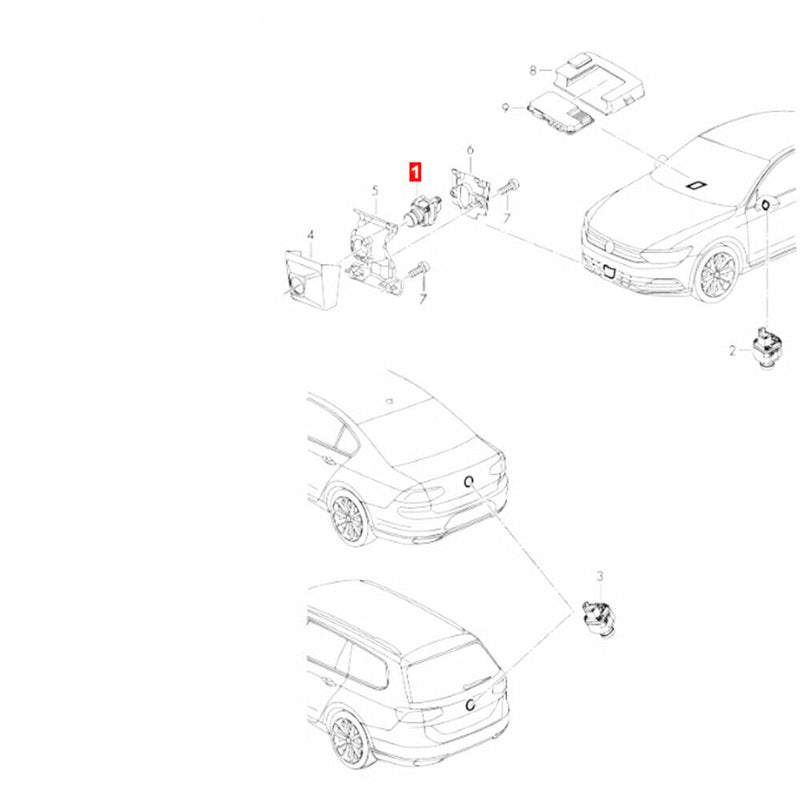 8
9
1
6
5
7
4
7
2
3