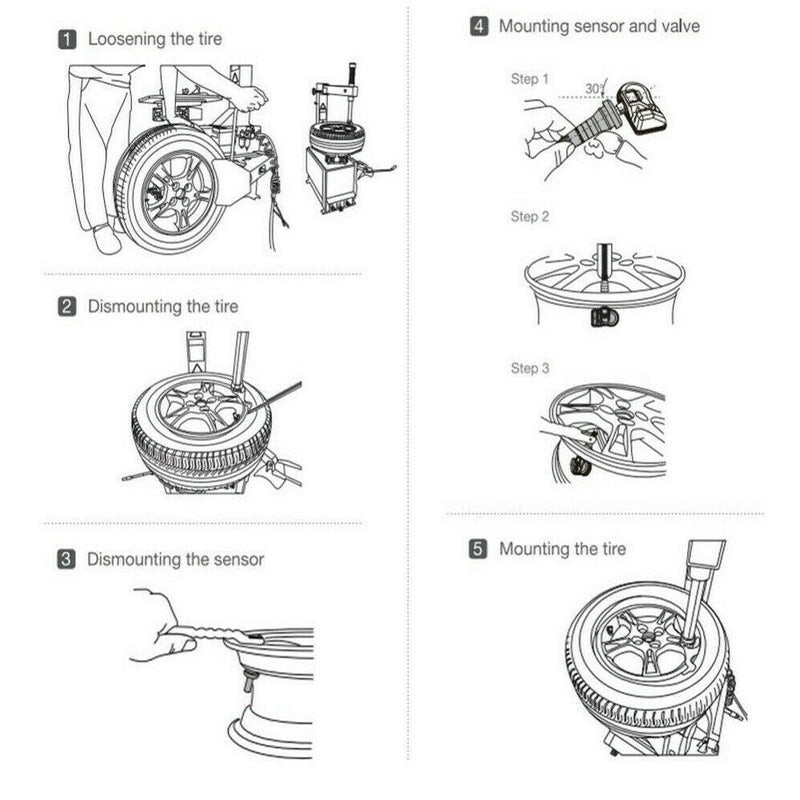 1 Loosening the tire

2 Dismounting the tire

3 Dismounting the sensor

4 Mounting sensor and valve

Step 1

30°

Step 2

Step 3

5 Mounting the tire