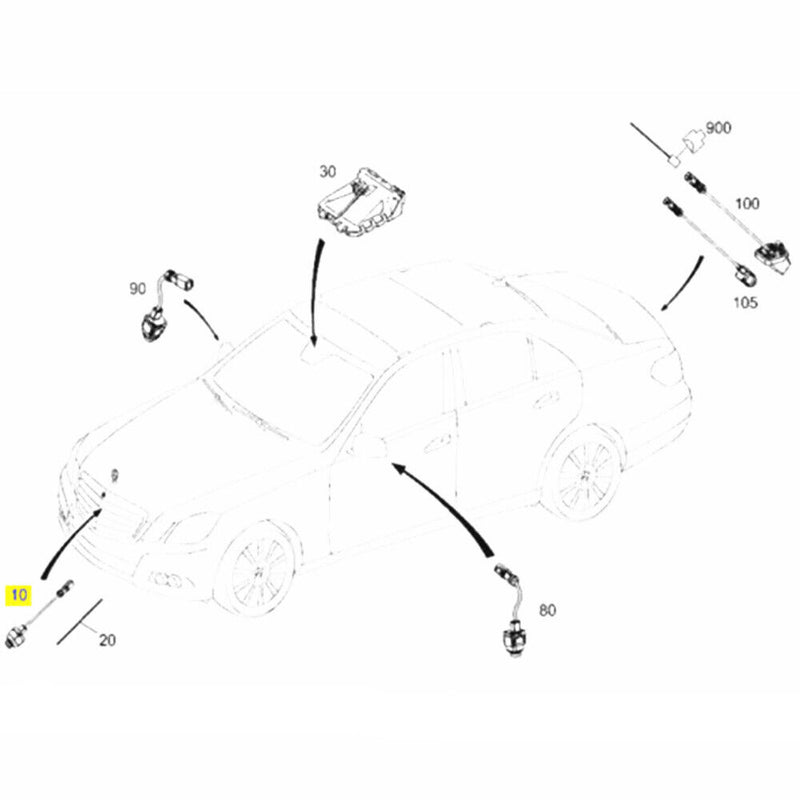 900

30

100

90

105

10

20

80