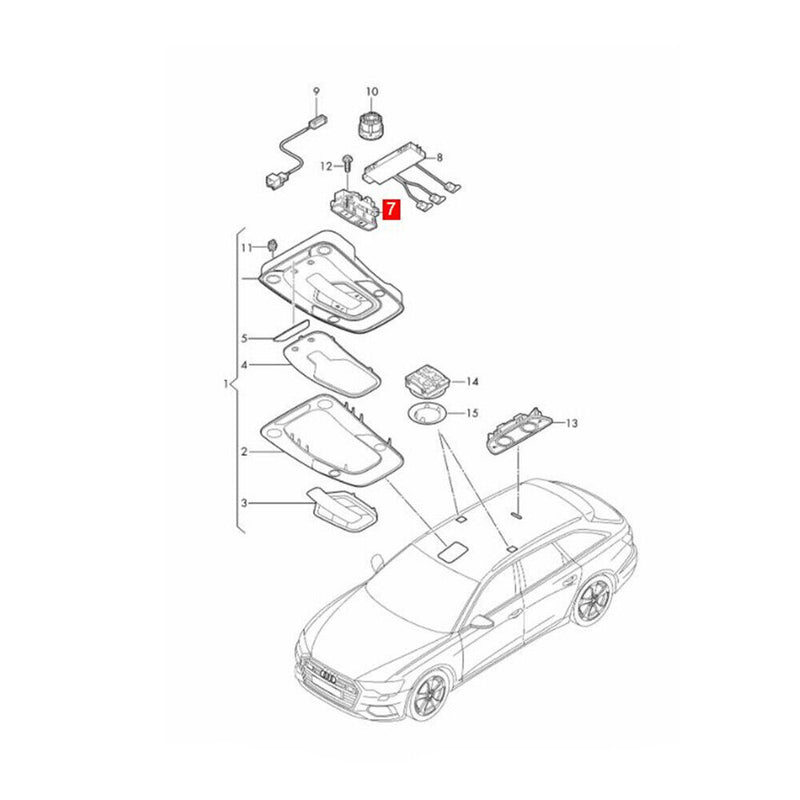 9
10
12
8
7
11
5
4
1
14
15
13
2
3