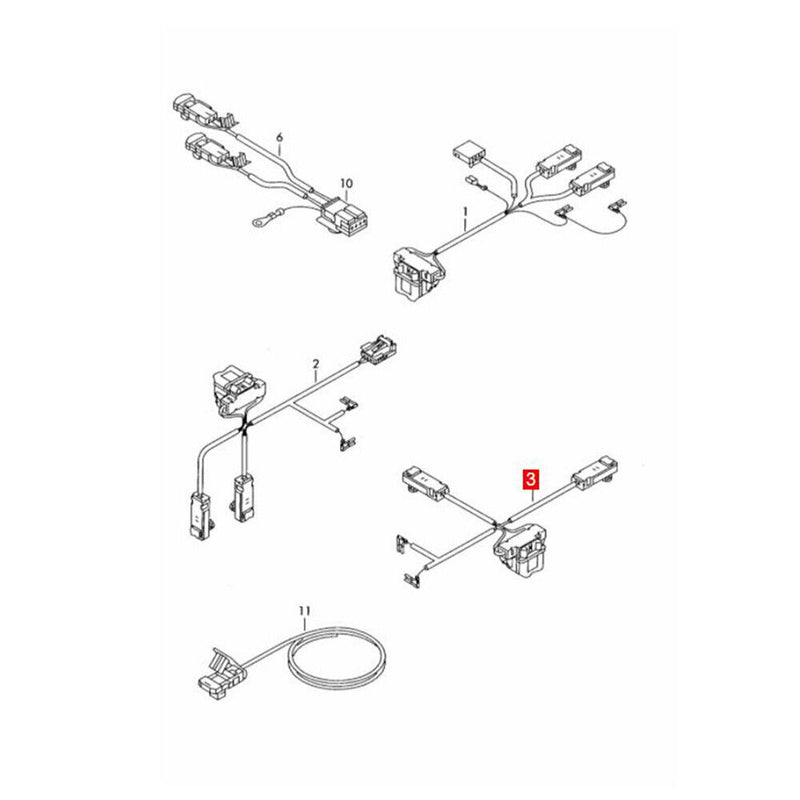 6
10
1
2
3
11