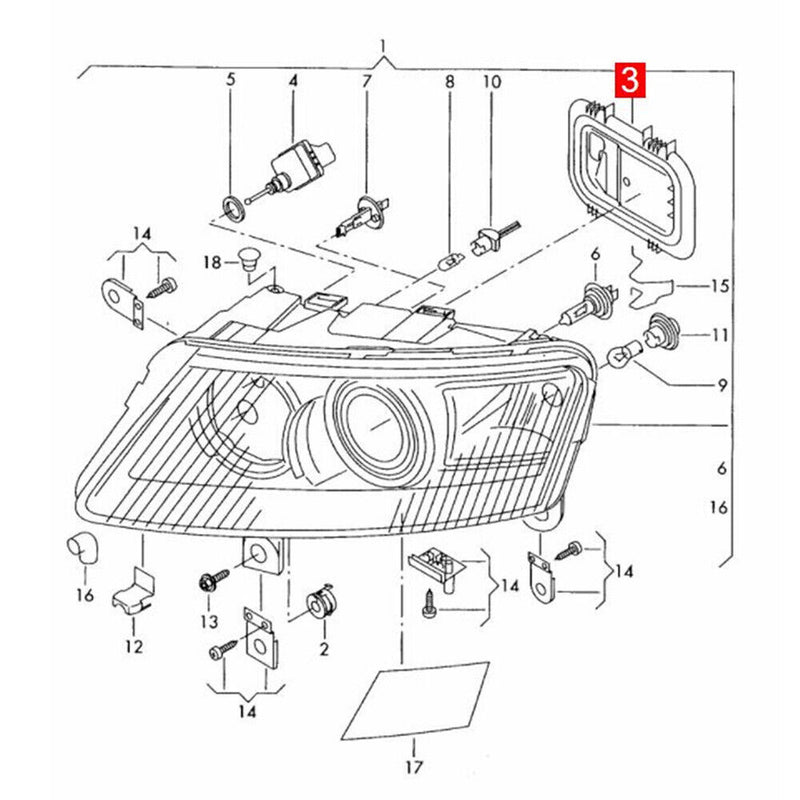 1
3
5
4
7
8
10
14
18
6
15
11
9
6
16
16
12
13
2
14
14
14
17