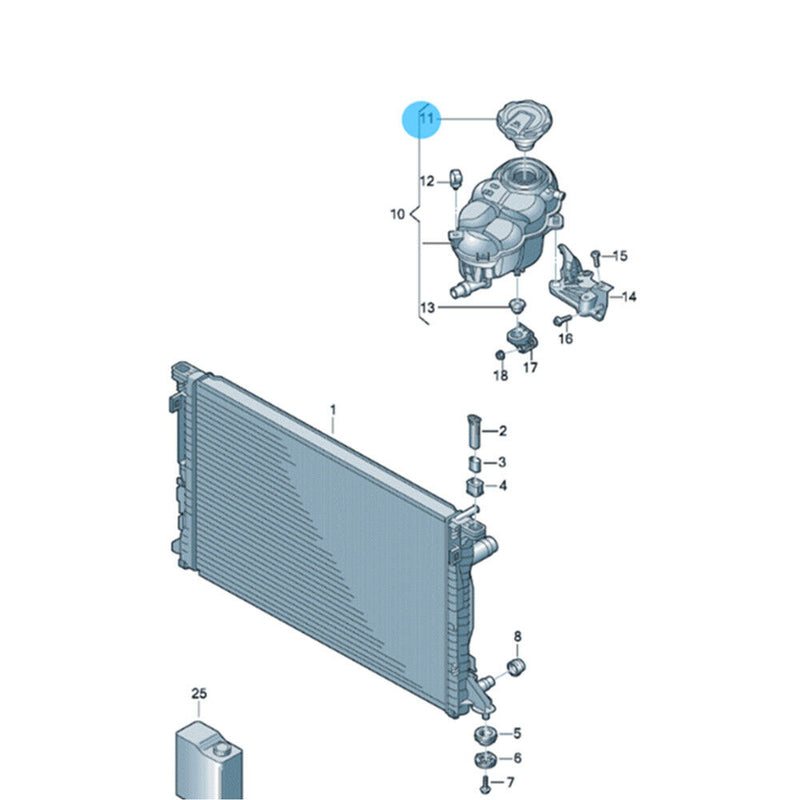 11
12
10
15
14
13
16
17
18
1
2
3
4
8
25
5
6
7