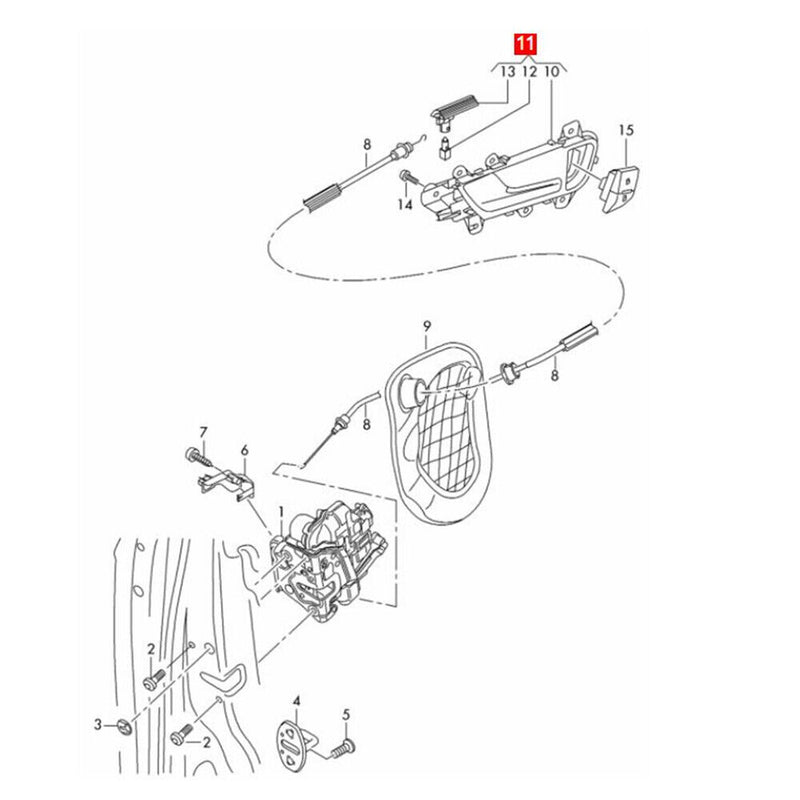 11
13 12 10
15
8
14
9
8
8
7
6
1
2
3
2
4
5