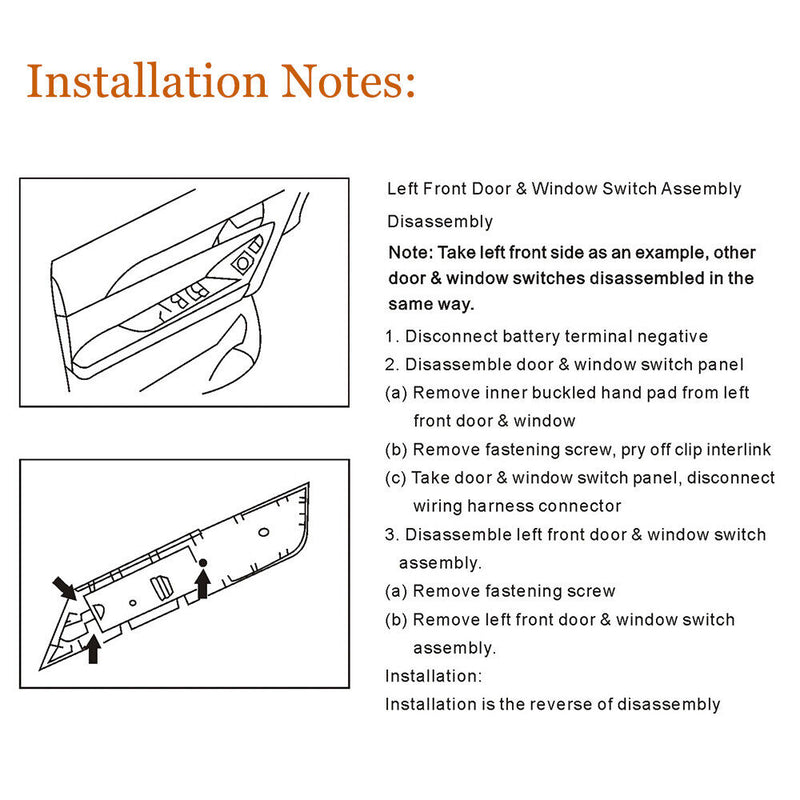 Installation Notes:

Left Front Door & Window Switch Assembly

Disassembly

Note: Take left front side as an example, other door & window switches disassembled in the same way.

1. Disconnect battery terminal negative

2. Disassemble door & window switch panel

(a) Remove inner buckled hand pad from left front door & window

(b) Remove fastening screw, pry off clip interlink

(c) Take door & window switch panel, disconnect wiring harness connector

3. Disassemble left front door & window switch assembly.

(a) Remove fastening screw

(b) Remove left front door & window switch assembly.

Installation:

Installation is the reverse of disassembly