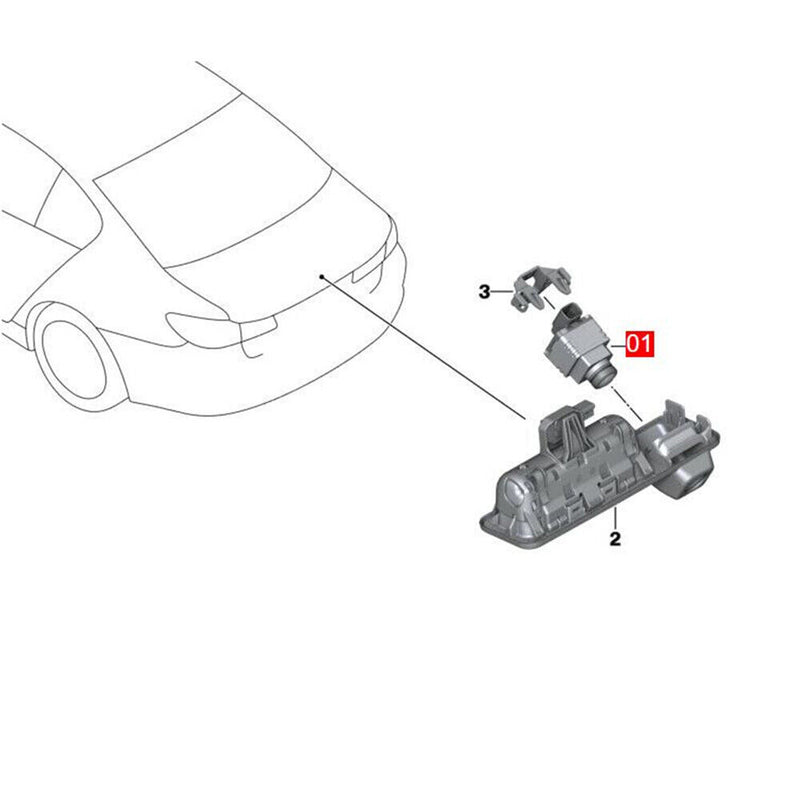 3
01
2