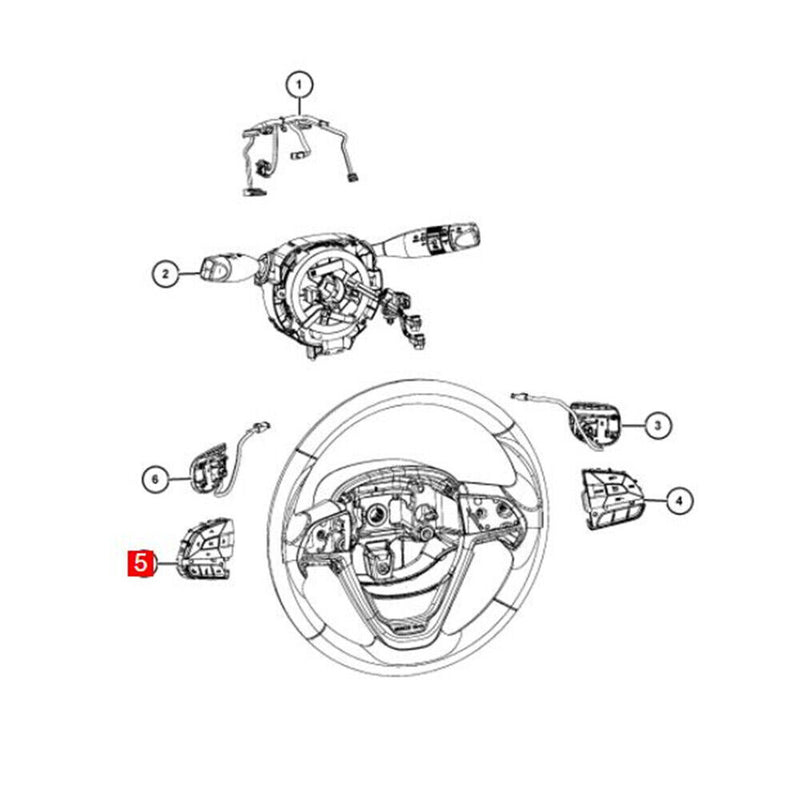 1
2
3
6
4
5